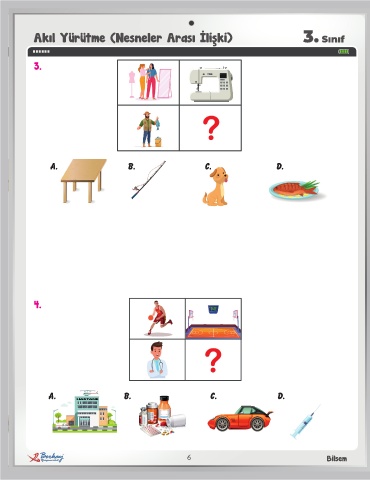 Akıl Yürütme (Nesneler Arası İlişki)

3. Sınıf

3.

?

A.

B.

C.

D.

4.

?

A.

B.

C.

D.

Berkay

6

Bilsem