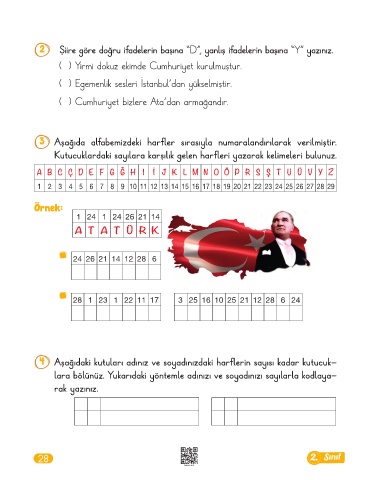 2 Şiire göre doğru ifadelerin başına "D", yanlış ifadelerin başına "Y" yazınız.

( ) Yirmi dokuz ekimde Cumhuriyet kurulmuştur.

( ) Egemenlik sesleri İstanbul'dan yükselmiştir.

( ) Cumhuriyet bizlere Ata'dan armağandır.

3 Aşağıda alfabemizdeki harfler sırasıyla numaralandırılarak verilmiştir. Kutucuklardaki sayılara karşılık gelen harfleri yazarak kelimeleri bulunuz.

| A | B | C | Ç | D | E | F | G | Ğ | H | I | İ | J | K | L | M | N | O | Ö | P | R | S | Ş | T | U | Ü | V | Y | Z |
|---|---|---|---|---|---|---|---|---|---|---|---|---|---|---|---|---|---|---|---|---|---|---|---|---|---|---|---|---|
| 1 | 2 | 3 | 4 | 5 | 6 | 7 | 8 | 9 | 10 | 11 | 12 | 13 | 14 | 15 | 16 | 17 | 18 | 19 | 20 | 21 | 22 | 23 | 24 | 25 | 26 | 27 | 28 | 29 |

Örnek:

| 1 | 24 | 1 | 24 | 26 | 21 | 14 |
|---|---|---|---|---|---|---|
| A | T | A | T | Ü | R | K |

| 24 | 26 | 21 | 14 | 12 | 28 | 6 |
|---|---|---|---|---|---|---|
| | | | | | | |

| 28 | 1 | 23 | 1 | 22 | 11 | 17 |
|---|---|---|---|---|---|---|
| | | | | | | |

| 3 | 25 | 16 | 10 | 25 | 21 | 12 | 28 | 6 | 24 |
|---|---|---|---|---|---|---|---|---|---|
| | | | | | | | | | |

4 Aşağıdaki kutuları adınız ve soyadınızdaki harflerin sayısı kadar kutucuklara bölünüz. Yukarıdaki yöntemle adınızı ve soyadınızı sayılarla kodlayarak yazınız.

28

2. Sınıf